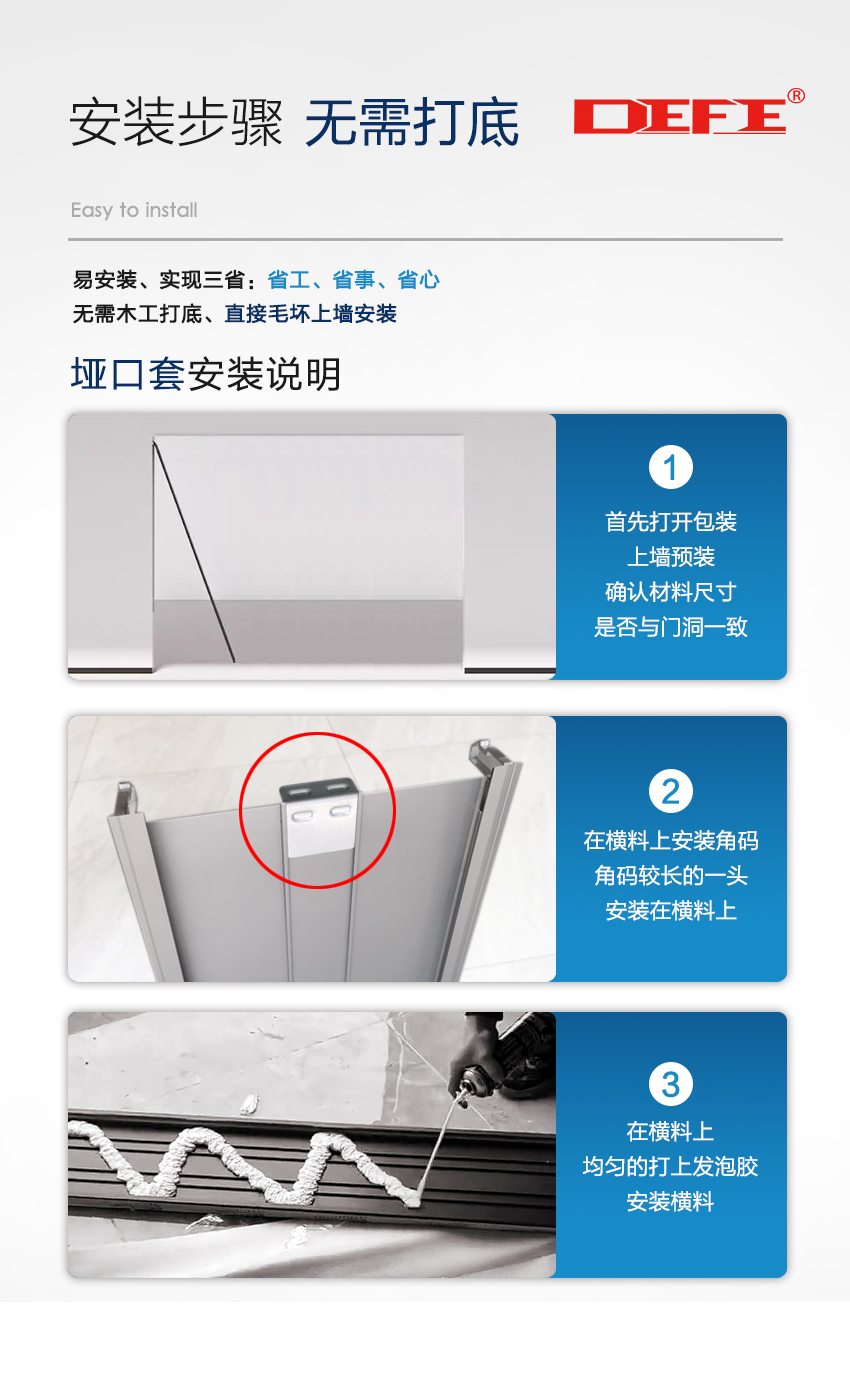 安装步骤 无需打底

DEFE®

Easy to install

易安装、实现三省：省工、省事、省心
无需木工打底、直接毛坯上墙安装

垭口套安装说明

1
首先打开包装
上墙预装
确认材料尺寸
是否与门洞一致

2
在横料上安装角码
角码较长的一头
安装在横料上

3
在横料上
均匀的打上发泡胶
安装横料